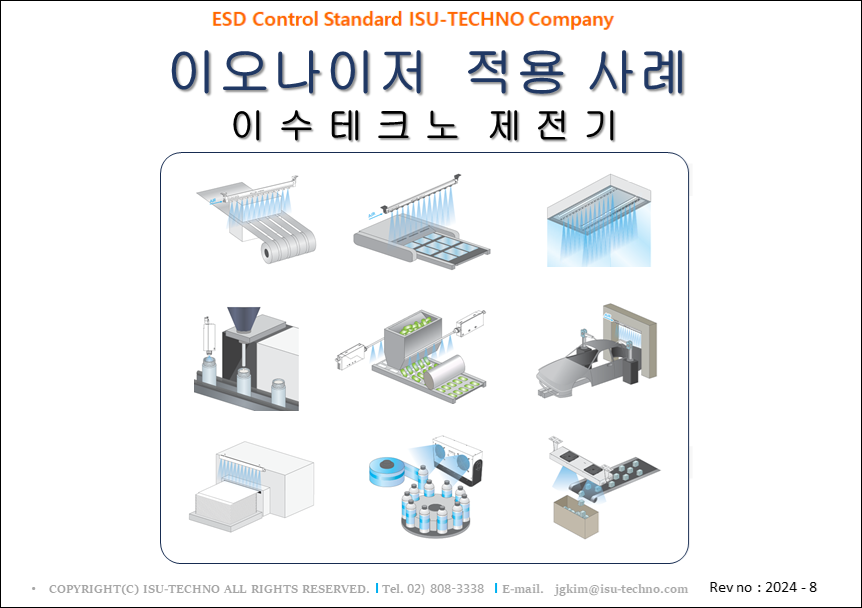 ESD Control Standard ISU-TECHNO Company

이오나이저 적용 사례

이 수 테 크 노 제 전 기

• COPYRIGHT(C) ISU-TECHNO ALL RIGHTS RESERVED. | Tel. 02) 808-3338 | E-mail. jgkim@isu-techno.com

Rev no : 2024 - 8